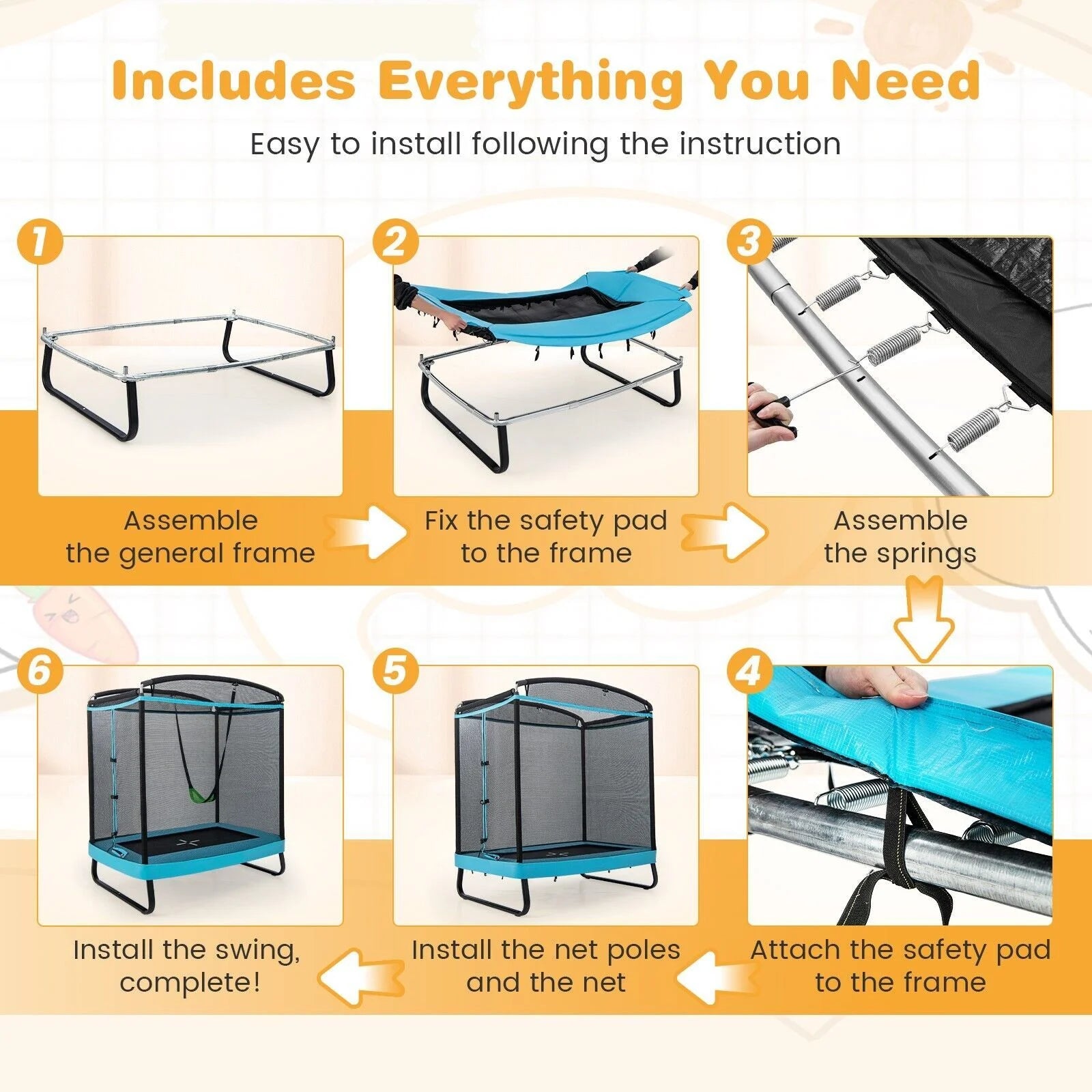 Includes Everything You Need

Easy to install following the instruction

1

Assemble the general frame

2

Fix the safety pad to the frame

3

Assemble the springs

4

Attach the safety pad to the frame

5

Install the net poles and the net

6

Install the swing, complete!